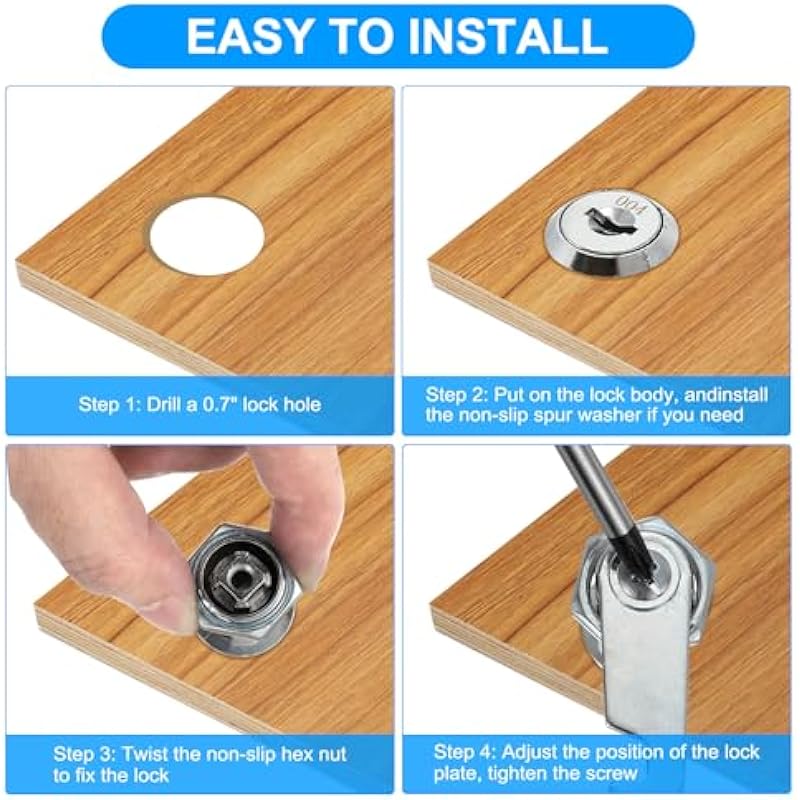 EASY TO INSTALL

Step 1: Drill a 0.7" lock hole

001

Step 2: Put on the lock body, andinstall the non-slip spur washer if you need

Step 3: Twist the non-slip hex nut to fix the lock

Step 4: Adjust the position of the lock plate, tighten the screw