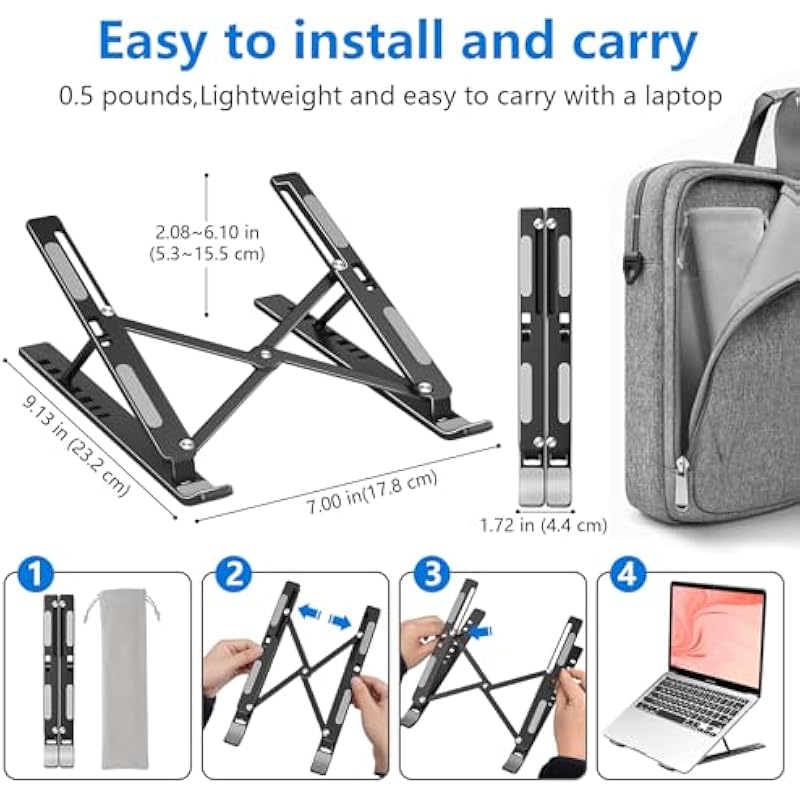 Easy to install and carry

0.5 pounds,Lightweight and easy to carry with a laptop

2.08~6.10 in (5.3~15.5 cm)

9.13 in (23.2 cm)

7.00 in(17.8 cm)

1.72 in (4.4 cm)

1

2

3

4