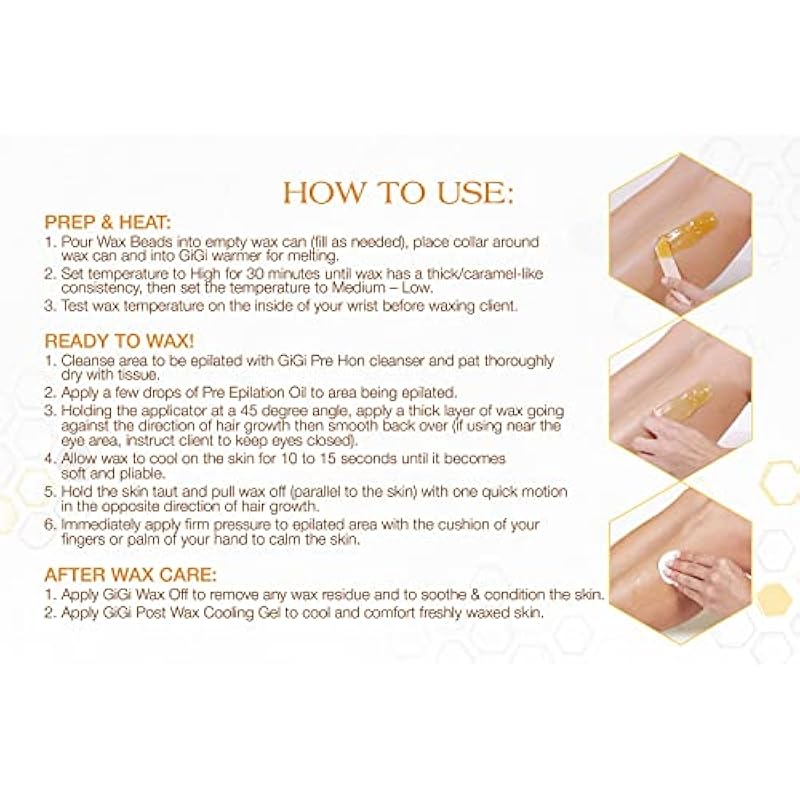 HOW TO USE:

PREP & HEAT:
1. Pour Wax Beads into empty wax can (fill as needed), place collar around wax can and into GiGi warmer for melting.
2. Set temperature to High for 30 minutes until wax has a thick/caramel-like consistency, then set the temperature to Medium – Low.
3. Test wax temperature on the inside of your wrist before waxing client.

READY TO WAX!
1. Cleanse area to be epilated with GiGi Pre Hon cleanser and pat thoroughly dry with tissue.
2. Apply a few drops of Pre Epilation Oil to area being epilated.
3. Holding the applicator at a 45 degree angle, apply a thick layer of wax going against the direction of hair growth then smooth back over (if using near the eye area, instruct client to keep eyes closed).
4. Allow wax to cool on the skin for 10 to 15 seconds until it becomes soft and pliable.
5. Hold the skin taut and pull wax off (parallel to the skin) with one quick motion in the opposite direction of hair growth.
6. Immediately apply firm pressure to epilated area with the cushion of your fingers or palm of your hand to calm the skin.

AFTER WAX CARE:
1. Apply GiGi Wax Off to remove any wax residue and to soothe & condition the skin.
2. Apply GiGi Post Wax Cooling Gel to cool and comfort freshly waxed skin.