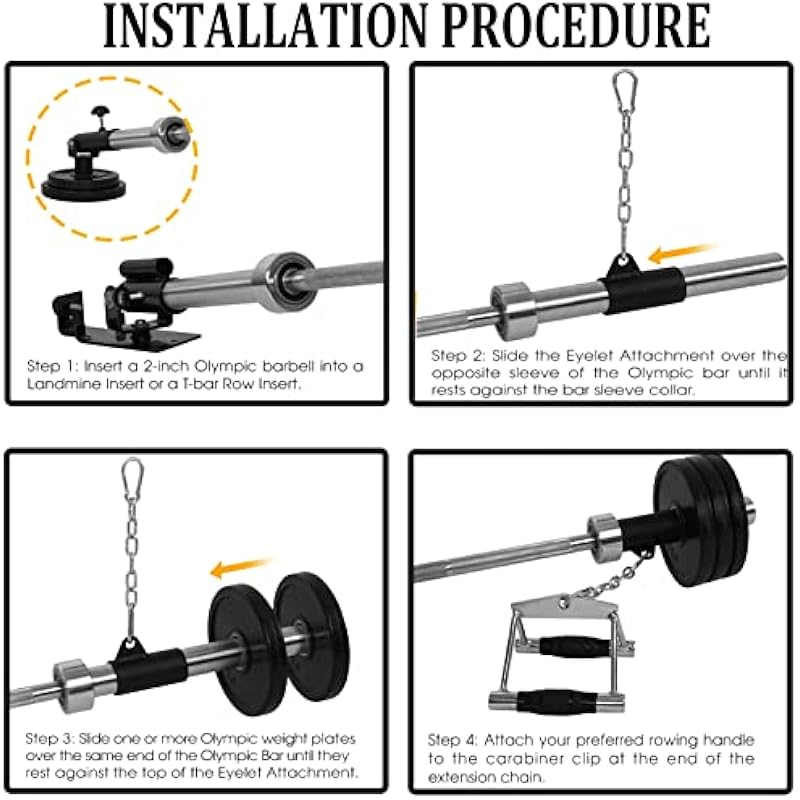 INSTALLATION PROCEDURE

Step 1: Insert a 2-inch Olympic barbell into a Landmine Insert or a T-bar Row Insert.

Step 2: Slide the Eyelet Attachment over the opposite sleeve of the Olympic bar until it rests against the bar sleeve collar.

Step 3: Slide one or more Olympic weight plates over the same end of the Olympic Bar until they rest against the top of the Eyelet Attachment.

Step 4: Attach your preferred rowing handle to the carabiner clip at the end of the extension chain.