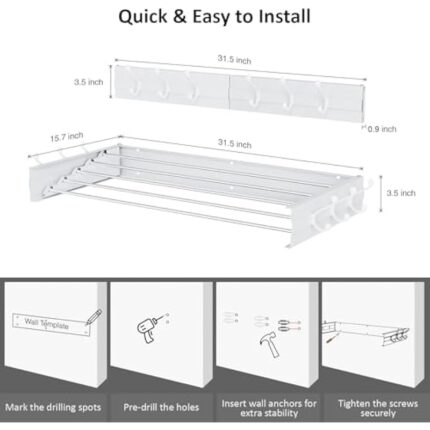 Quick & Easy to Install

31.5 inch

3.5 inch

0.9 inch

15.7 inch

31.5 inch

3.5 inch

Wall Template

Mark the drilling spots

Pre-drill the holes

Insert wall anchors for extra stability

Tighten the screws securely