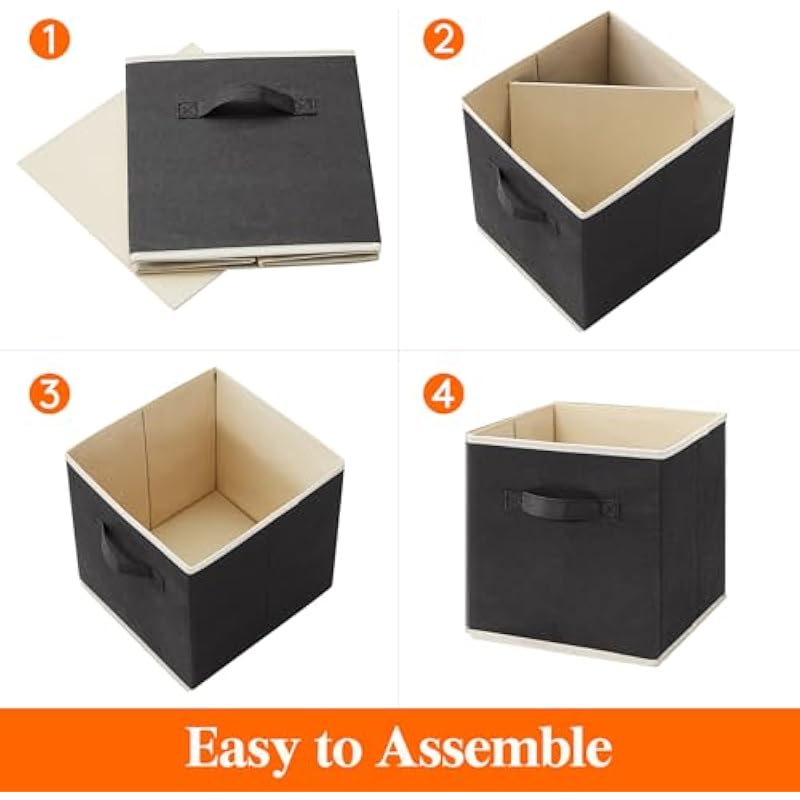 1
2
3
4
Easy to Assemble