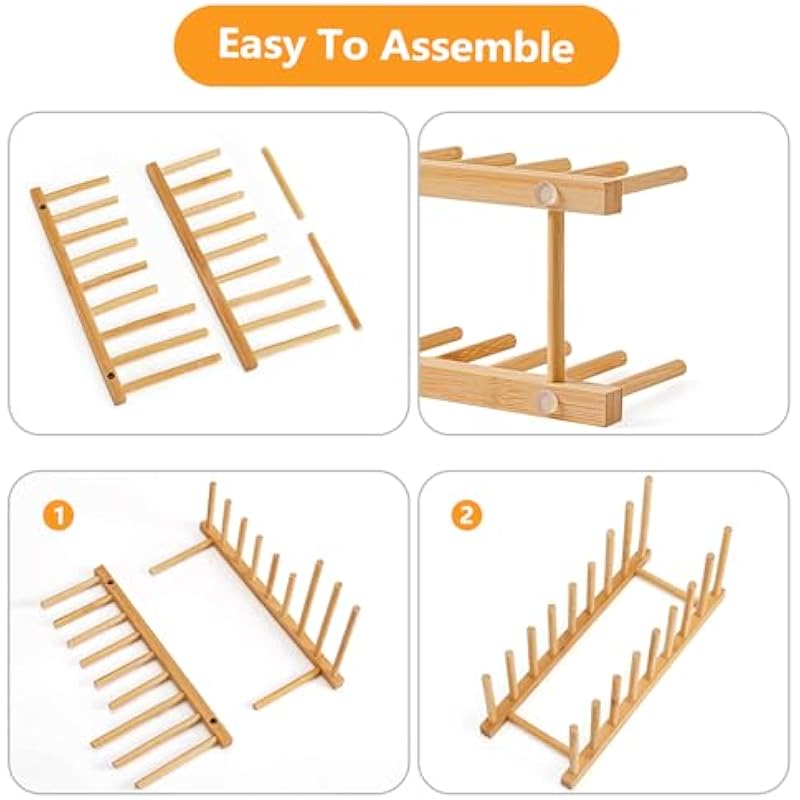 Easy To Assemble

1

2