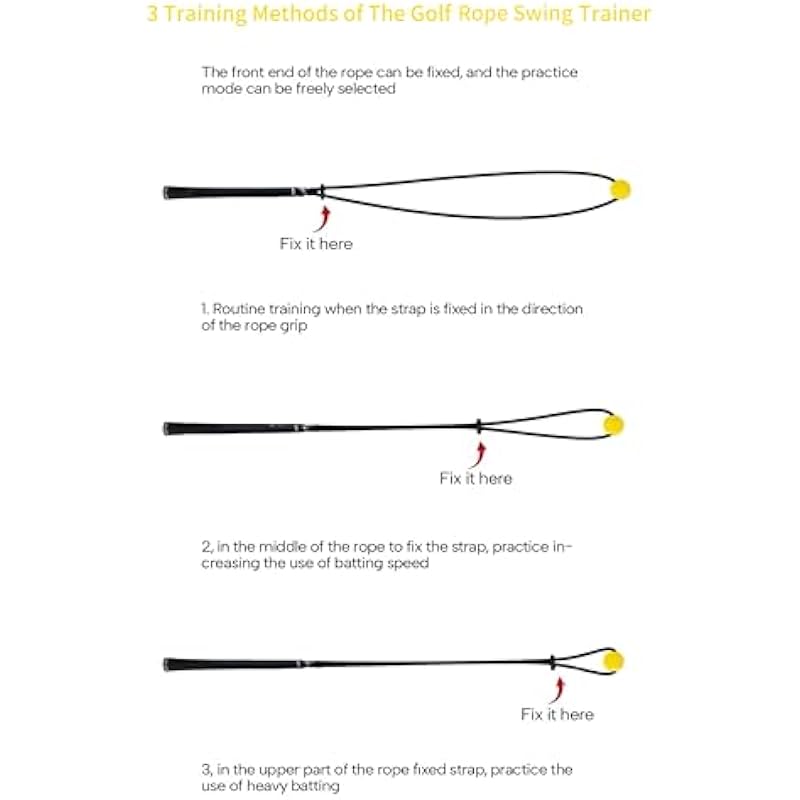 3 Training Methods of The Golf Rope Swing Trainer

The front end of the rope can be fixed, and the practice mode can be freely selected

Fix it here

1. Routine training when the strap is fixed in the direction of the rope grip

Fix it here

2, in the middle of the rope to fix the strap, practice increasing the use of batting speed

Fix it here

3, in the upper part of the rope fixed strap, practice the use of heavy batting